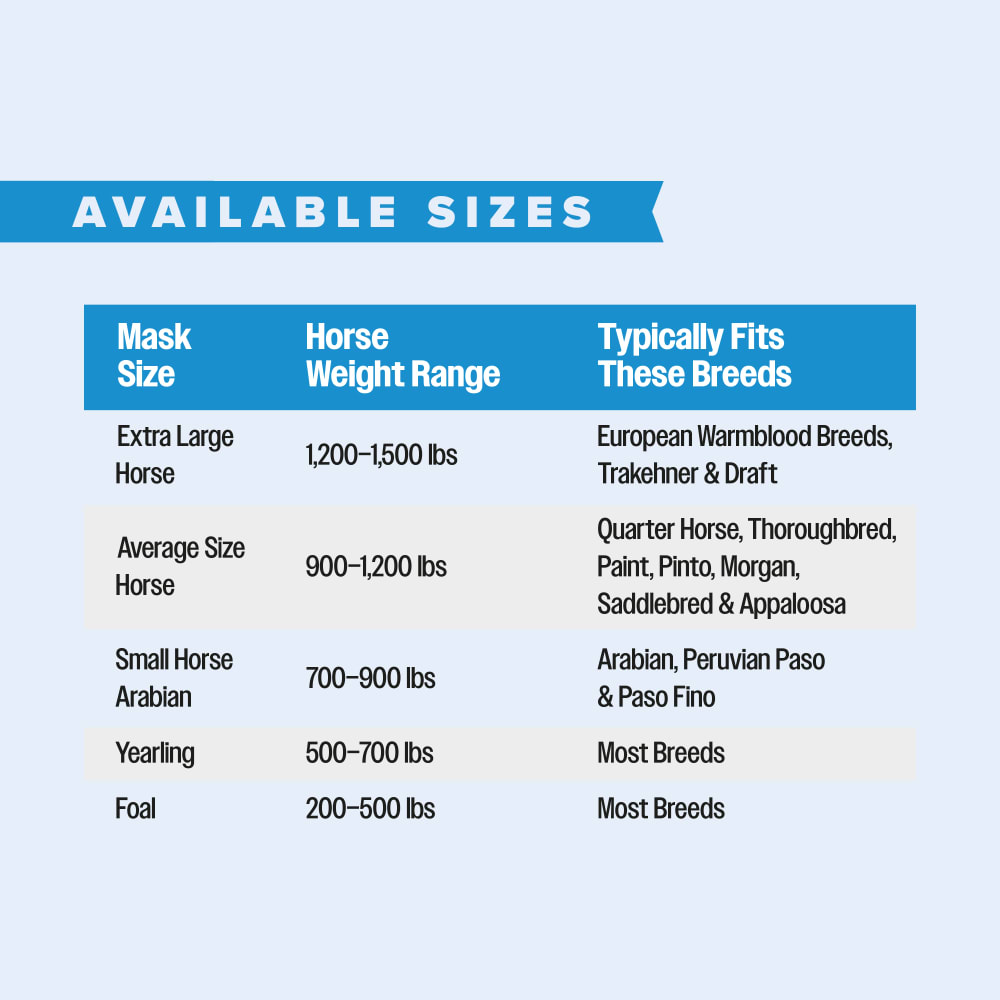 AVAILABLE SIZES

| Mask Size | Horse Weight Range | Typically Fits These Breeds |
|---|---|---|
| Extra Large Horse | 1,200–1,500 lbs | European Warmblood Breeds, Trakehner & Draft |
| Average Size Horse | 900–1,200 lbs | Quarter Horse, Thoroughbred, Paint, Pinto, Morgan, Saddlebred & Appaloosa |
| Small Horse Arabian | 700–900 lbs | Arabian, Peruvian Paso & Paso Fino |
| Yearling | 500–700 lbs | Most Breeds |
| Foal | 200–500 lbs | Most Breeds |