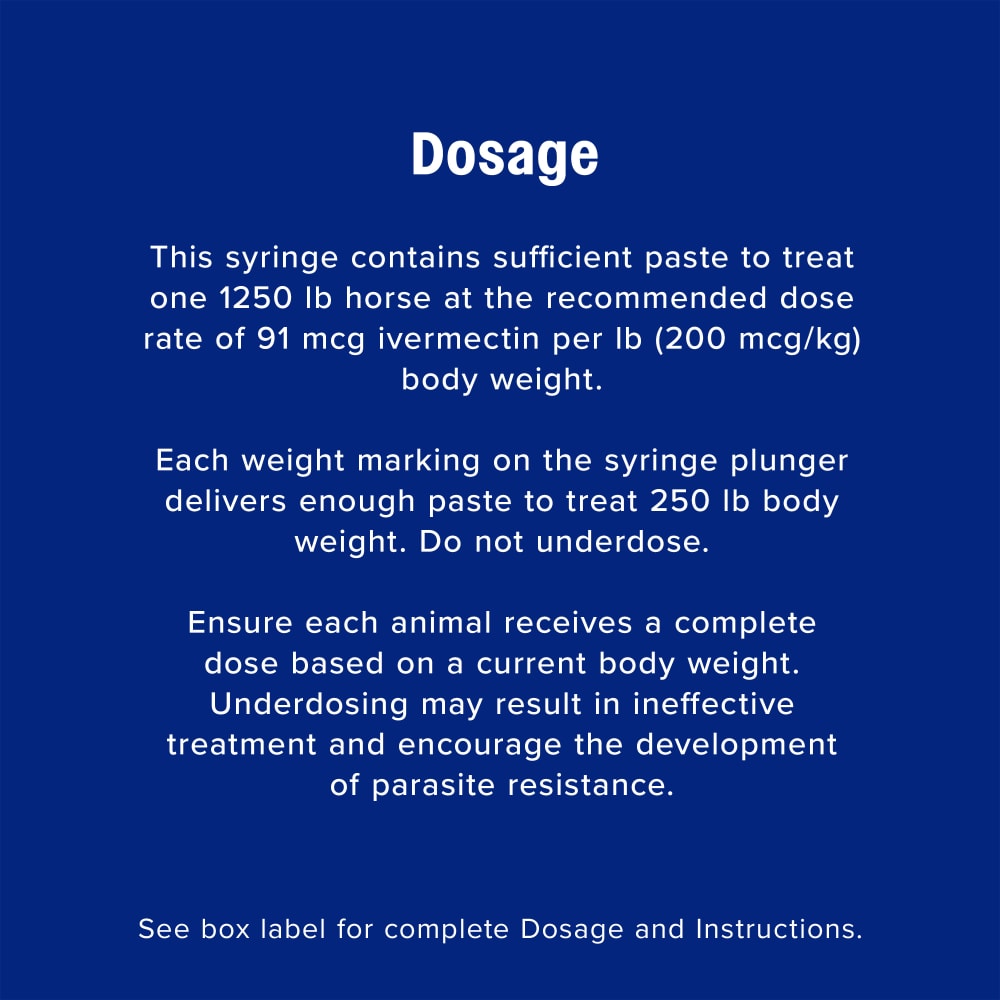 Dosage

This syringe contains sufficient paste to treat one 1250 lb horse at the recommended dose rate of 91 mcg ivermectin per lb (200 mcg/kg) body weight.

Each weight marking on the syringe plunger delivers enough paste to treat 250 lb body weight. Do not underdose.

Ensure each animal receives a complete dose based on a current body weight. Underdosing may result in ineffective treatment and encourage the development of parasite resistance.

See box label for complete Dosage and Instructions.